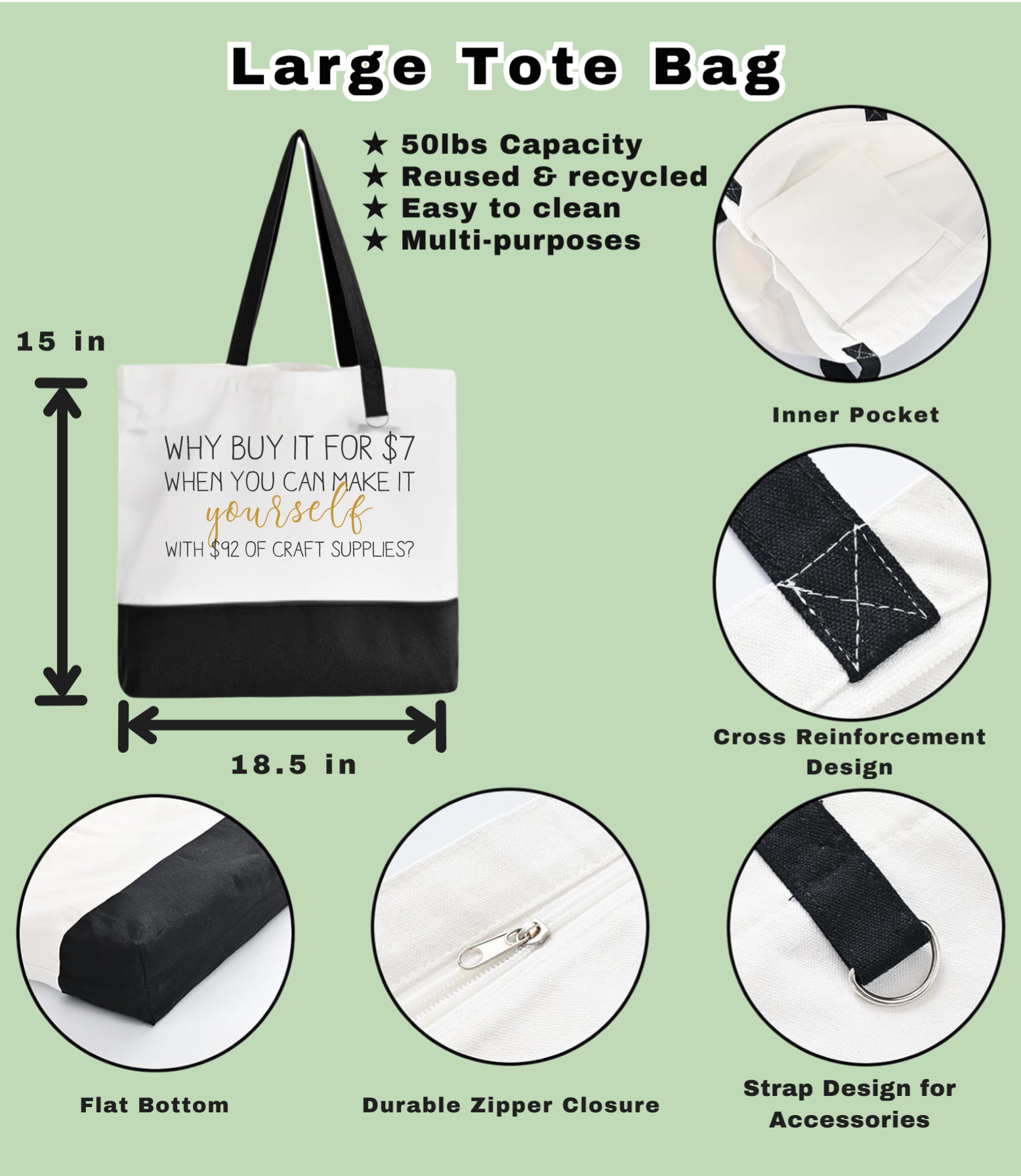 Large Tote Bag

★ 50lbs Capacity
★ Reused & recycled
★ Easy to clean
★ Multi-purposes

15 in

WHY BUY IT FOR $7 WHEN YOU CAN MAKE IT yourself WITH $92 OF CRAFT SUPPLIES?

18.5 in

Inner Pocket

Cross Reinforcement Design

Flat Bottom

Durable Zipper Closure

Strap Design for Accessories